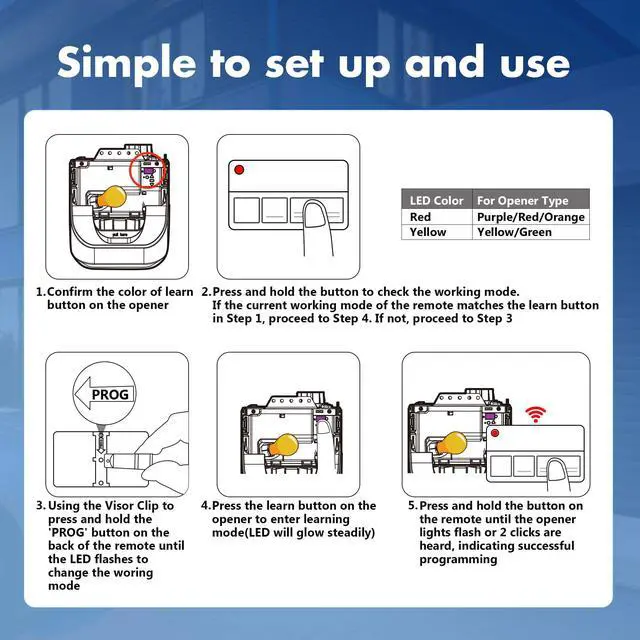 Simple to set up and use

| LED Color | For Opener Type |
|---|---|
| Red | Purple/Red/Orange |
| Yellow | Yellow/Green |

1. Confirm the color of learn button on the opener

2. Press and hold the button to check the working mode. If the current working mode of the remote matches the learn button in Step 1, proceed to Step 4. If not, proceed to Step 3

PROG

3. Using the Visor Clip to press and hold the 'PROG' button on the back of the remote until the LED flashes to change the woring mode

4. Press the learn button on the opener to enter learning mode(LED will glow steadily)

5. Press and hold the button on the remote until the opener lights flash or 2 clicks are heard, indicating successful programming