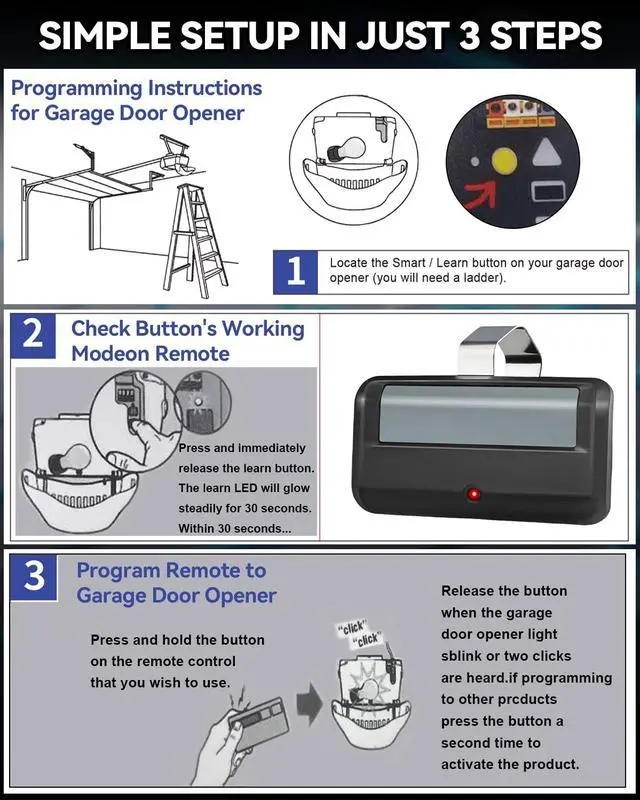 SIMPLE SETUP IN JUST 3 STEPS

Programming Instructions for Garage Door Opener

1 Locate the Smart / Learn button on your garage door opener (you will need a ladder).

2 Check Button's Working Modeon Remote

Press and immediately release the learn button. The learn LED will glow steadily for 30 seconds. Within 30 seconds...

3 Program Remote to Garage Door Opener

Press and hold the button on the remote control that you wish to use.

"click" "click"

Release the button when the garage door opener light sblink or two clicks are heard.if programming to other prcducts press the button a second time to activate the product.