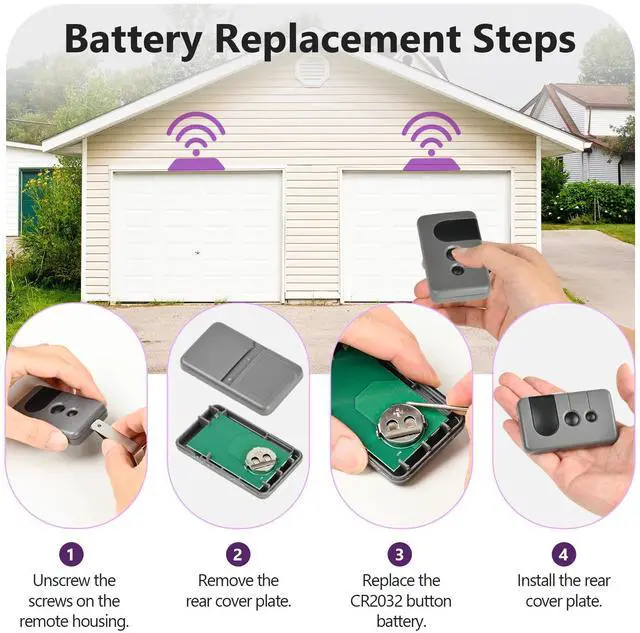 Battery Replacement Steps

1
Unscrew the screws on the remote housing.

2
Remove the rear cover plate.

3
Replace the CR2032 button battery.

4
Install the rear cover plate.