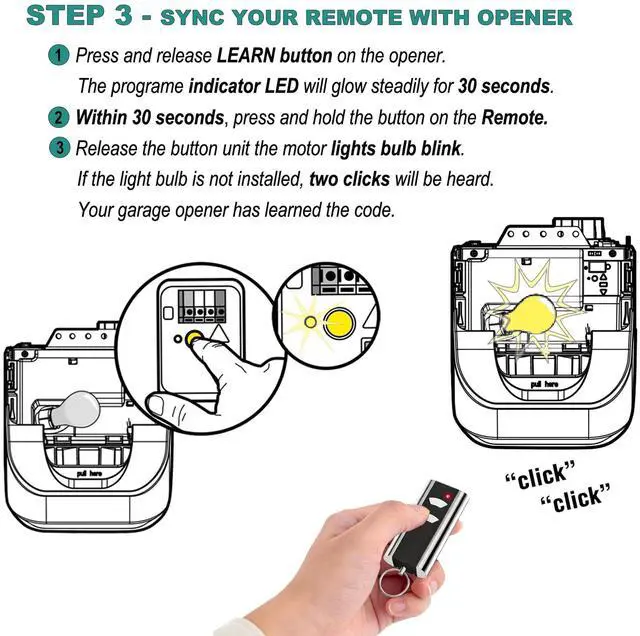 STEP 3 - SYNC YOUR REMOTE WITH OPENER

1 Press and release LEARN button on the opener.
The programe indicator LED will glow steadily for 30 seconds.

2 Within 30 seconds, press and hold the button on the Remote.

3 Release the button unit the motor lights bulb blink.
If the light bulb is not installed, two clicks will be heard.
Your garage opener has learned the code.

pull here

pull here

"click"
"click"