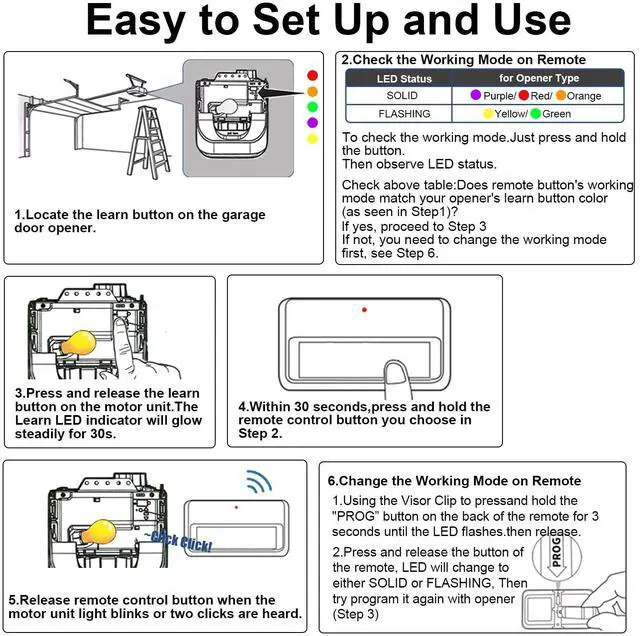 Easy to Set Up and Use

1.Locate the learn button on the garage door opener.

2.Check the Working Mode on Remote

| LED Status | for Opener Type |
|---|---|
| SOLID | Purple/ Red/ Orange |
| FLASHING | Yellow/ Green |

To check the working mode.Just press and hold the button.
Then observe LED status.

Check above table:Does remote button's working mode match your opener's learn button color (as seen in Step1)?
If yes, proceed to Step 3
If not, you need to change the working mode first, see Step 6.

3.Press and release the learn button on the motor unit.The Learn LED indicator will glow steadily for 30s.

4.Within 30 seconds,press and hold the remote control button you choose in Step 2.

~Click Click!

5.Release remote control button when the motor unit light blinks or two clicks are heard.

6.Change the Working Mode on Remote

1.Using the Visor Clip to pressand hold the "PROG" button on the back of the remote for 3 seconds until the LED flashes.then release.

2.Press and release the button of the remote, LED will change to either SOLID or FLASHING, Then try program it again with opener (Step 3)

PROG