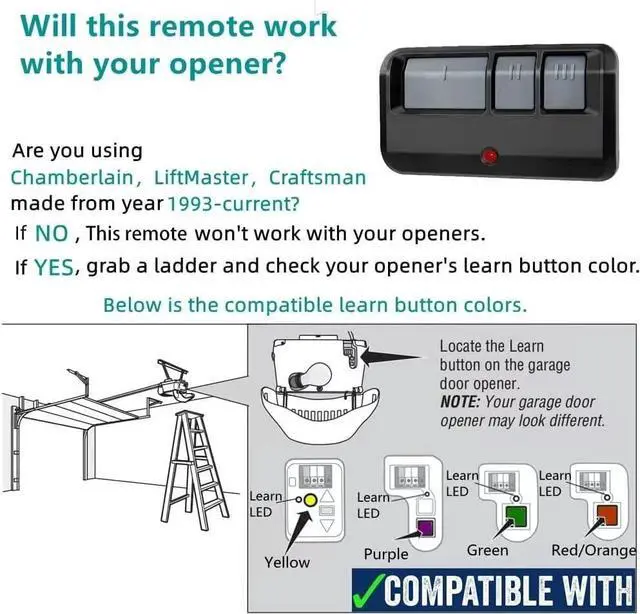 Will this remote work with your opener?

I II III

Are you using Chamberlain, LiftMaster, Craftsman made from year 1993-current?

If NO , This remote won't work with your openers.

If YES, grab a ladder and check your opener's learn button color.

Below is the compatible learn button colors.

Locate the Learn button on the garage door opener.
NOTE: Your garage door opener may look different.

Learn LED

Yellow

Learn LED

Purple

Learn LED

Green

Learn LED

Red/Orange

✓COMPATIBLE WITH