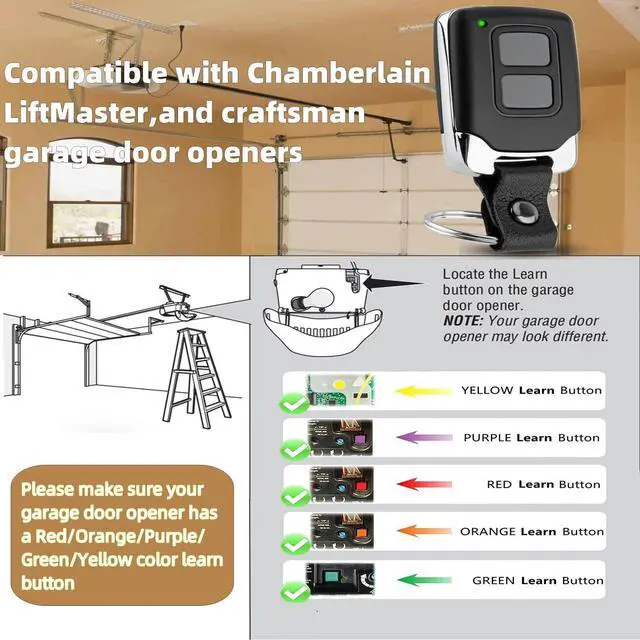 Compatible with Chamberlain LiftMaster,and craftsman garage door openers

Locate the Learn button on the garage door opener.
NOTE: Your garage door opener may look different.

YELLOW Learn Button

PURPLE Learn Button

RED Learn Button

ORANGE Learn Button

GREEN Learn Button

Please make sure your garage door opener has a Red/Orange/Purple/ Green/Yellow color learn button