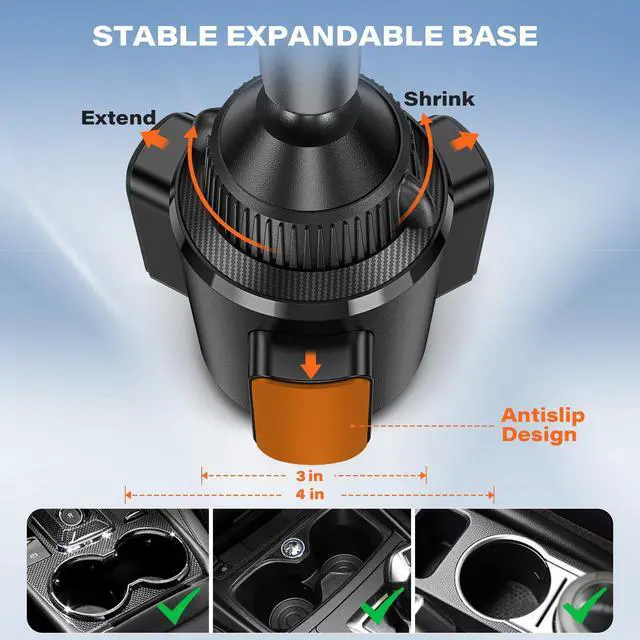 STABLE EXPANDABLE BASE

Extend

Shrink

Antislip Design

3 in

4 in