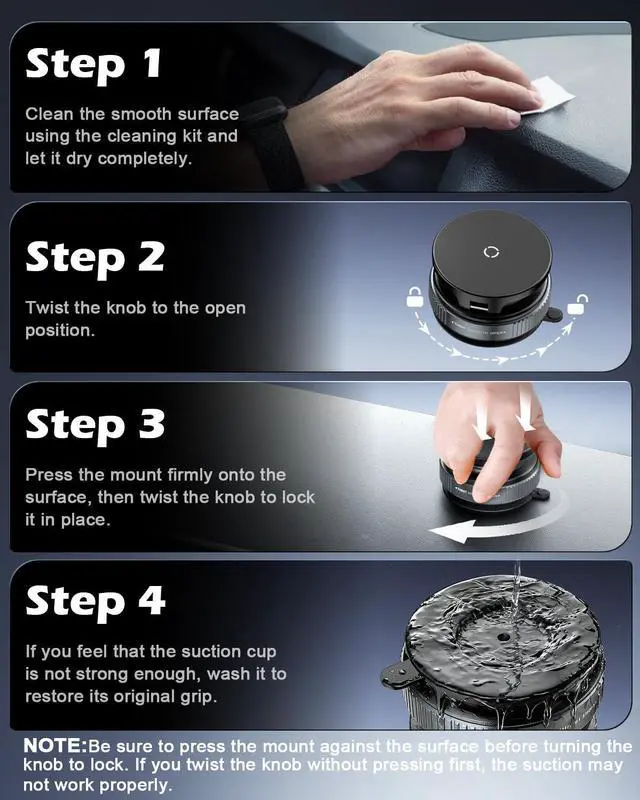 Step 1

Clean the smooth surface using the cleaning kit and let it dry completely.

Step 2

Twist the knob to the open position.

Step 3

Press the mount firmly onto the surface, then twist the knob to lock it in place.

Step 4

If you feel that the suction cup is not strong enough, wash it to restore its original grip.

NOTE:Be sure to press the mount against the surface before turning the knob to lock. If you twist the knob without pressing first, the suction may not work properly.