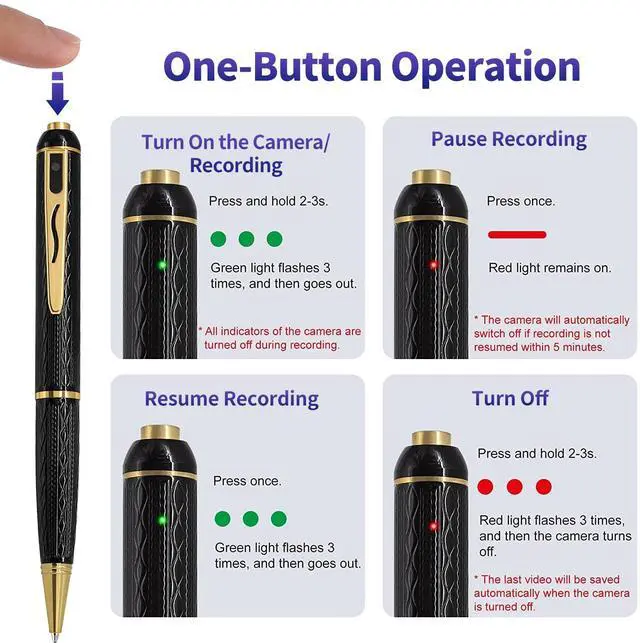 One-Button Operation

Turn On the Camera/ Recording

Press and hold 2-3s.

Green light flashes 3 times, and then goes out.

* All indicators of the camera are turned off during recording.

Pause Recording

Press once.

Red light remains on.

* The camera will automatically switch off if recording is not resumed within 5 minutes.

Resume Recording

Press once.

Green light flashes 3 times, and then goes out.

Turn Off

Press and hold 2-3s.

Red light flashes 3 times, and then the camera turns off.

* The last video will be saved automatically when the camera is turned off.