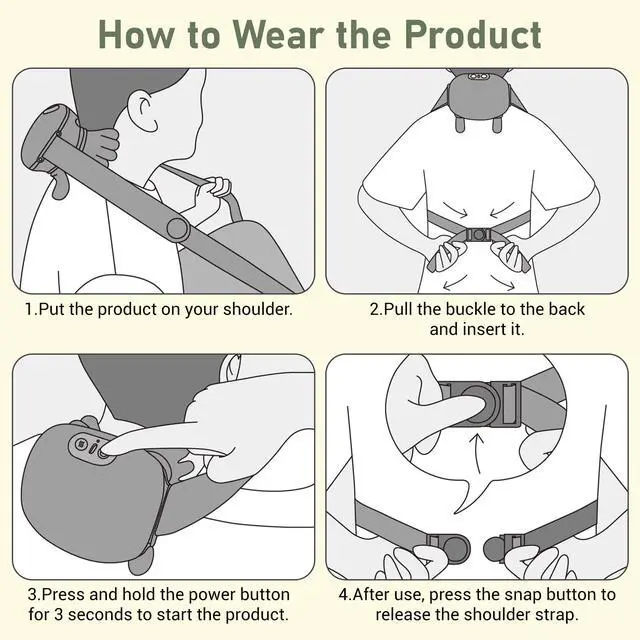 How to Wear the Product

1.Put the product on your shoulder.

2.Pull the buckle to the back and insert it.

3.Press and hold the power button for 3 seconds to start the product.

4.After use, press the snap button to release the shoulder strap.