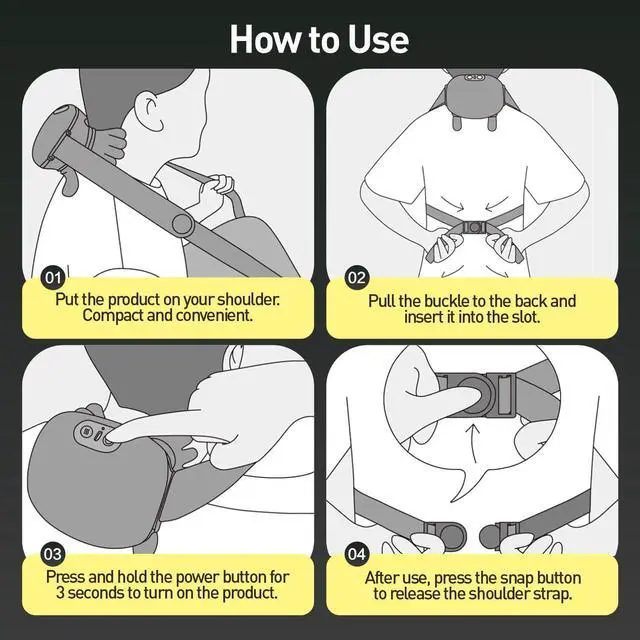 How to Use

01
Put the product on your shoulder. Compact and convenient.

02
Pull the buckle to the back and insert it into the slot.

03
Press and hold the power button for 3 seconds to turn on the product.

04
After use, press the snap button to release the shoulder strap.