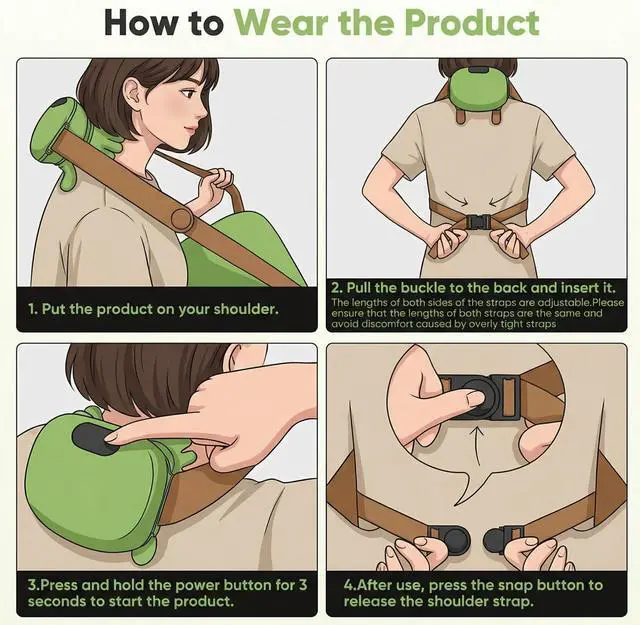 How to Wear the Product

1. Put the product on your shoulder.

2. Pull the buckle to the back and insert it.
The lengths of both sides of the straps are adjustable.Please ensure that the lengths of both straps are the same and avoid discomfort caused by overly tight straps

3.Press and hold the power button for 3 seconds to start the product.

4.After use, press the snap button to release the shoulder strap.