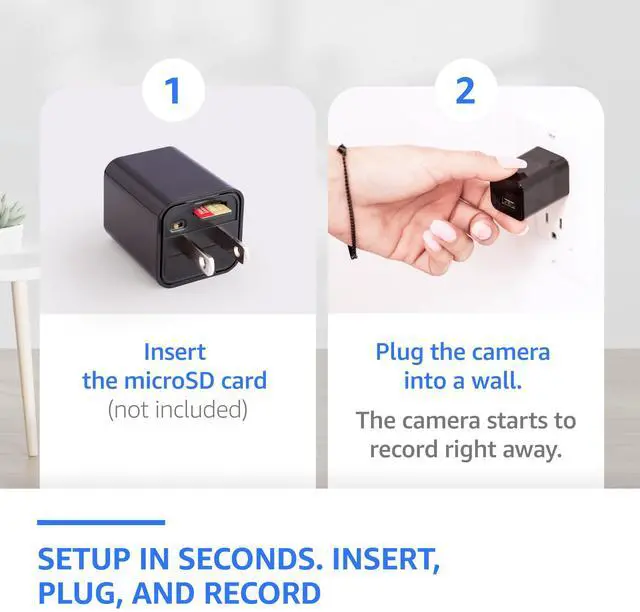 1

Insert
the microSD card
(not included)

2

Plug the camera
into a wall.

The camera starts to
record right away.

SETUP IN SECONDS. INSERT,
PLUG, AND RECORD