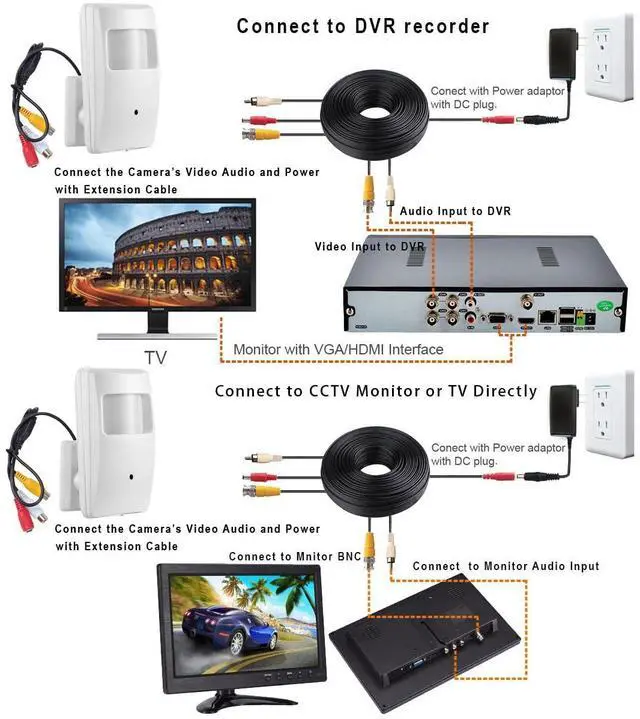 Connect to DVR recorder

Conect with Power adaptor with DC plug.

Connect the Camera's Video Audio and Power with Extension Cable

Audio Input to DVR

Video Input to DVR

TV

Monitor with VGA/HDMI Interface

Connect to CCTV Monitor or TV Directly

Conect with Power adaptor with DC plug.

Connect the Camera's Video Audio and Power with Extension Cable

Connect to Mnitor BNC

Connect to Monitor Audio Input