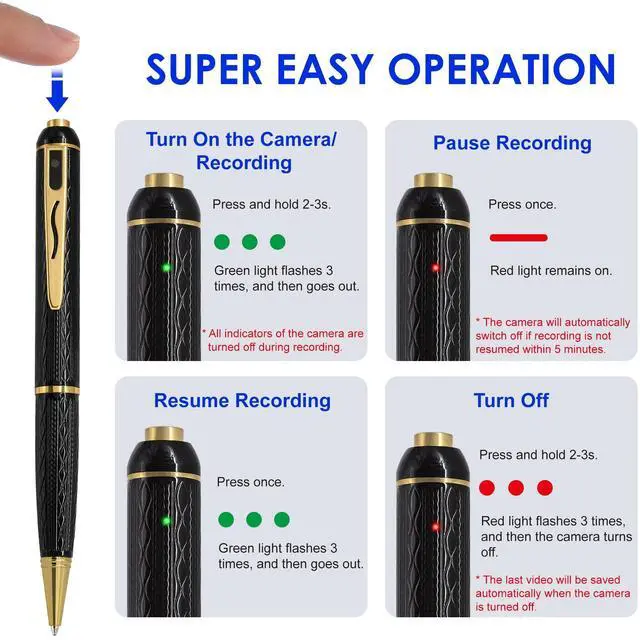 SUPER EASY OPERATION

Turn On the Camera/ Recording

Press and hold 2-3s.

Green light flashes 3 times, and then goes out.

* All indicators of the camera are turned off during recording.

Pause Recording

Press once.

Red light remains on.

* The camera will automatically switch off if recording is not resumed within 5 minutes.

Resume Recording

Press once.

Green light flashes 3 times, and then goes out.

Turn Off

Press and hold 2-3s.

Red light flashes 3 times, and then the camera turns off.

* The last video will be saved automatically when the camera is turned off.