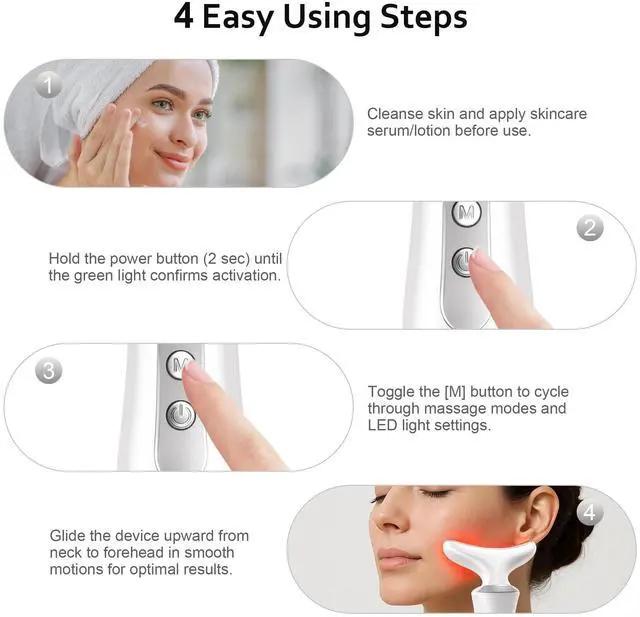 4 Easy Using Steps

1

Cleanse skin and apply skincare serum/lotion before use.

M

2

Hold the power button (2 sec) until the green light confirms activation.

3

M

Toggle the [M] button to cycle through massage modes and LED light settings.

4

Glide the device upward from neck to forehead in smooth motions for optimal results.