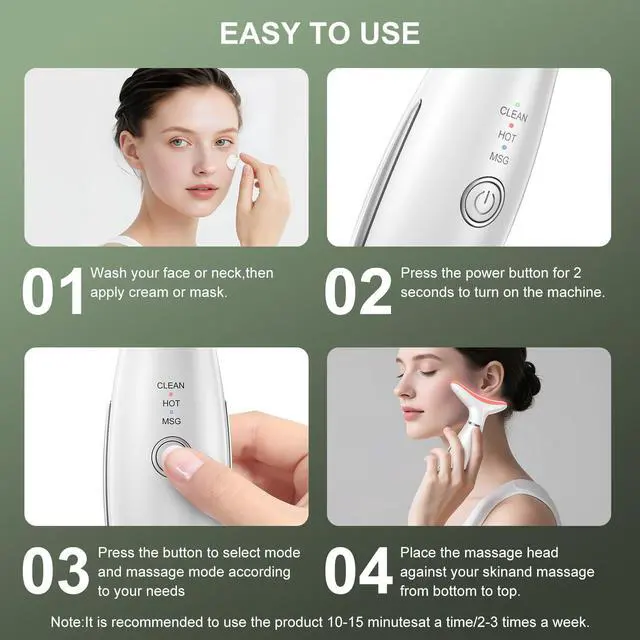 EASY TO USE

CLEAN
HOT
MSG

01 Wash your face or neck,then apply cream or mask.

02 Press the power button for 2 seconds to turn on the machine.

CLEAN
HOT
MSG

03 Press the button to select mode and massage mode according to your needs

04 Place the massage head against your skinand massage from bottom to top.

Note:It is recommended to use the product 10-15 minutesat a time/2-3 times a week.