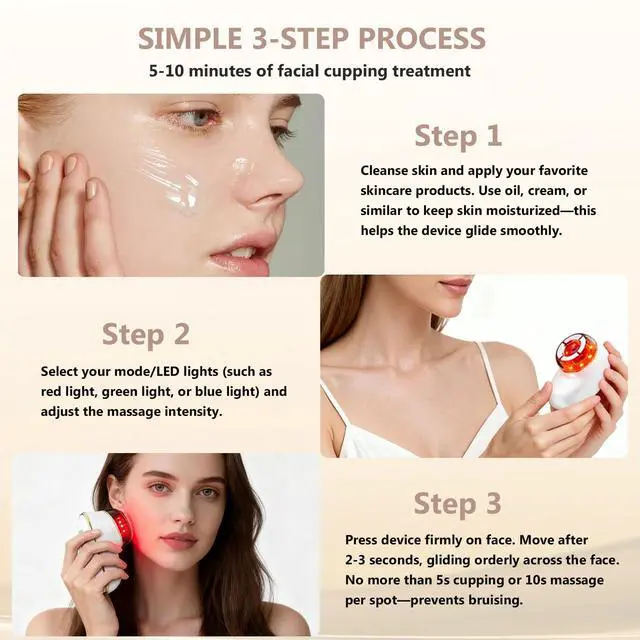 SIMPLE 3-STEP PROCESS

5-10 minutes of facial cupping treatment

Step 1

Cleanse skin and apply your favorite skincare products. Use oil, cream, or similar to keep skin moisturized—this helps the device glide smoothly.

Step 2

Select your mode/LED lights (such as red light, green light, or blue light) and adjust the massage intensity.

Step 3

Press device firmly on face. Move after 2-3 seconds, gliding orderly across the face. No more than 5s cupping or 10s massage per spot—prevents bruising.