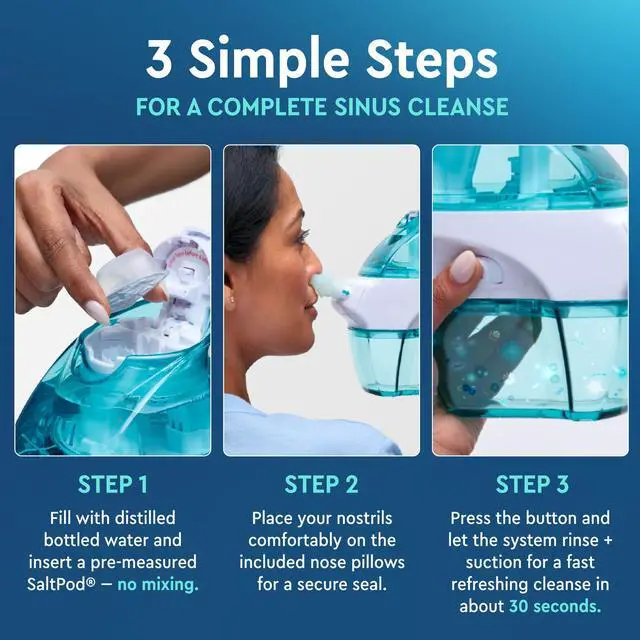 3 Simple Steps

FOR A COMPLETE SINUS CLEANSE

STEP 1

Fill with distilled bottled water and insert a pre-measured SaltPod® — no mixing.

STEP 2

Place your nostrils comfortably on the included nose pillows for a secure seal.

STEP 3

Press the button and let the system rinse + suction for a fast refreshing cleanse in about 30 seconds.