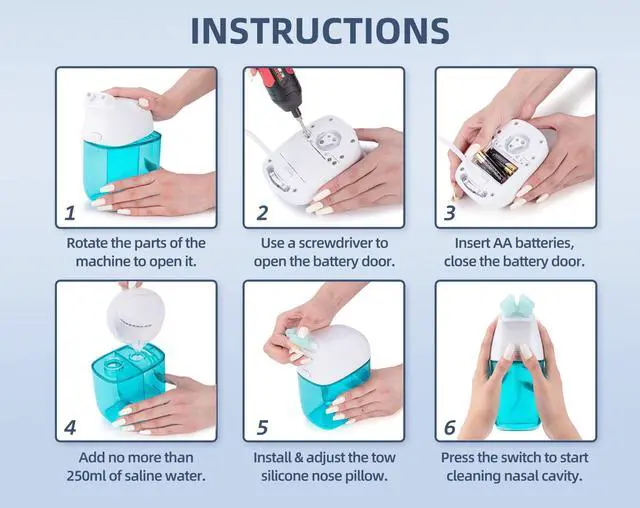 INSTRUCTIONS

1

Rotate the parts of the machine to open it.

2

Use a screwdriver to open the battery door.

3

Insert AA batteries, close the battery door.

4

Add no more than 250ml of saline water.

5

Install & adjust the tow silicone nose pillow.

6

Press the switch to start cleaning nasal cavity.