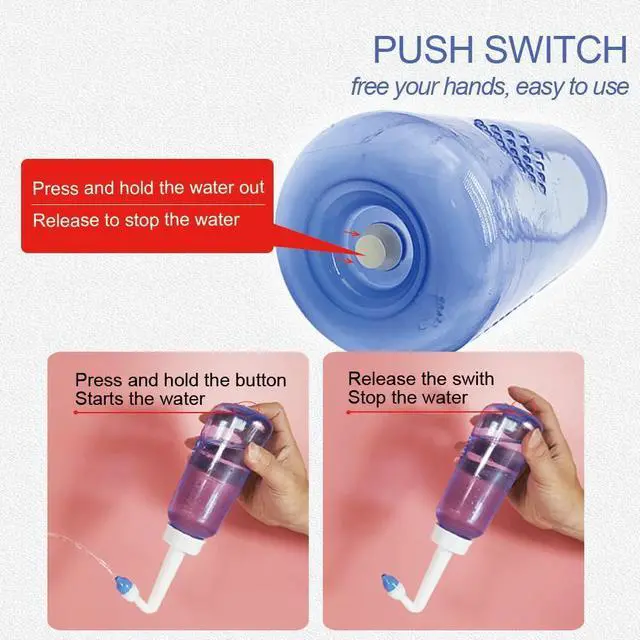 PUSH SWITCH
free your hands, easy to use

Press and hold the water out
Release to stop the water

Press and hold the button
Starts the water

Release the swith
Stop the water