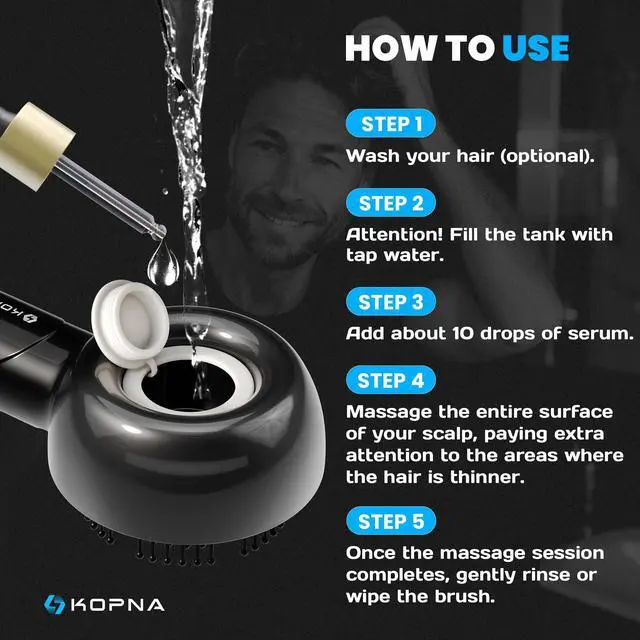 HOW TO USE

STEP 1
Wash your hair (optional).

STEP 2
Attention! Fill the tank with tap water.

STEP 3
Add about 10 drops of serum.

STEP 4
Massage the entire surface of your scalp, paying extra attention to the areas where the hair is thinner.

STEP 5
Once the massage session completes, gently rinse or wipe the brush.

KOPNA