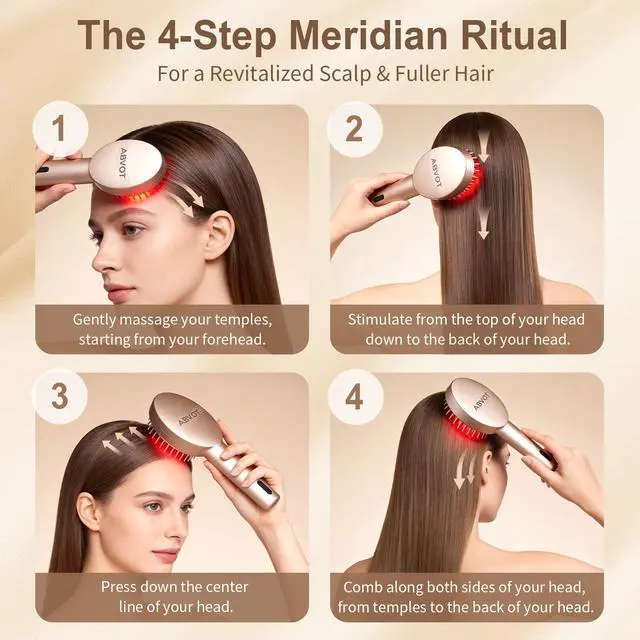 The 4-Step Meridian Ritual

For a Revitalized Scalp & Fuller Hair

1

ABVOT

Gently massage your temples, starting from your forehead.

2

ABVOT

Stimulate from the top of your head down to the back of your head.

3

ABVOT

Press down the center line of your head.

4

ABVOT

Comb along both sides of your head, from temples to the back of your head.