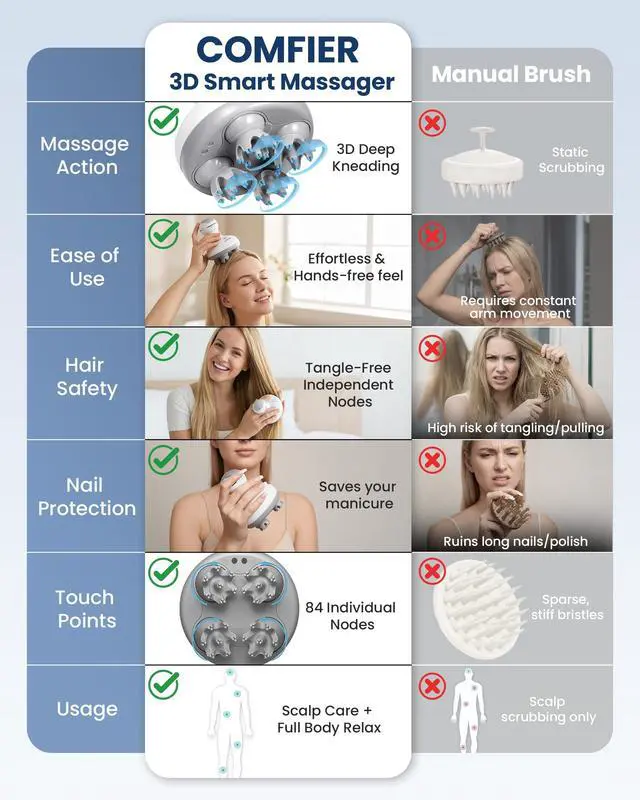 | | COMFIER 3D Smart Massager | Manual Brush |
|---|---|---|
| Massage Action | 3D Deep Kneading | Static Scrubbing |
| Ease of Use | Effortless & Hands-free feel | Requires constant arm movement |
| Hair Safety | Tangle-Free Independent Nodes | High risk of tangling/pulling |
| Nail Protection | Saves your manicure | Ruins long nails/polish |
| Touch Points | 84 Individual Nodes | Sparse, stiff bristles |
| Usage | Scalp Care + Full Body Relax | Scalp scrubbing only |