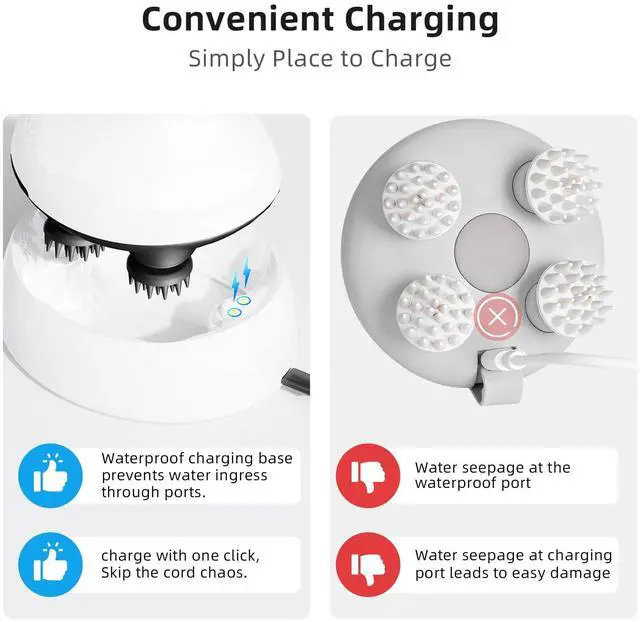 Convenient Charging

Simply Place to Charge

Waterproof charging base prevents water ingress through ports.

charge with one click, Skip the cord chaos.

Water seepage at the waterproof port

Water seepage at charging port leads to easy damage