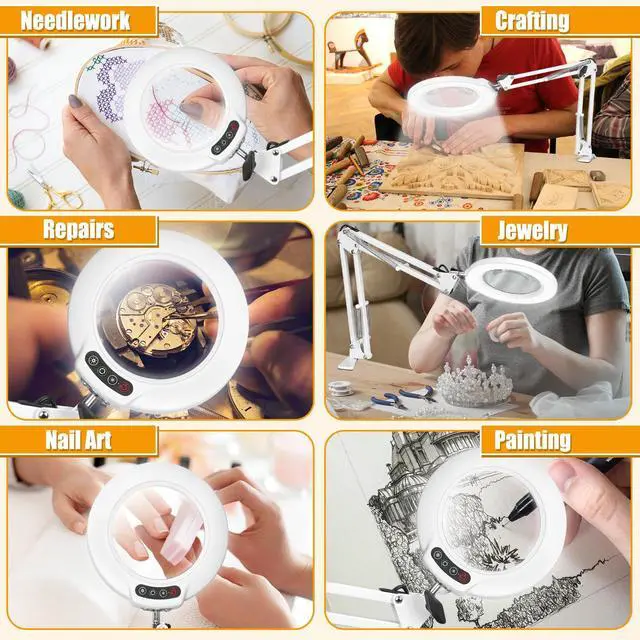 Needlework

Crafting

Repairs

Jewelry

Nail Art

Painting