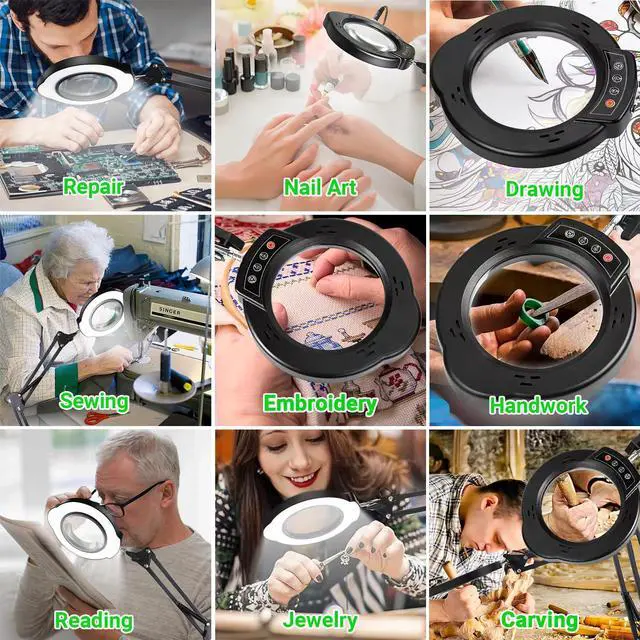 Repair

Nail Art

Drawing

SINGER

Sewing

Embroidery

Handwork

Reading

Jewelry

Carving