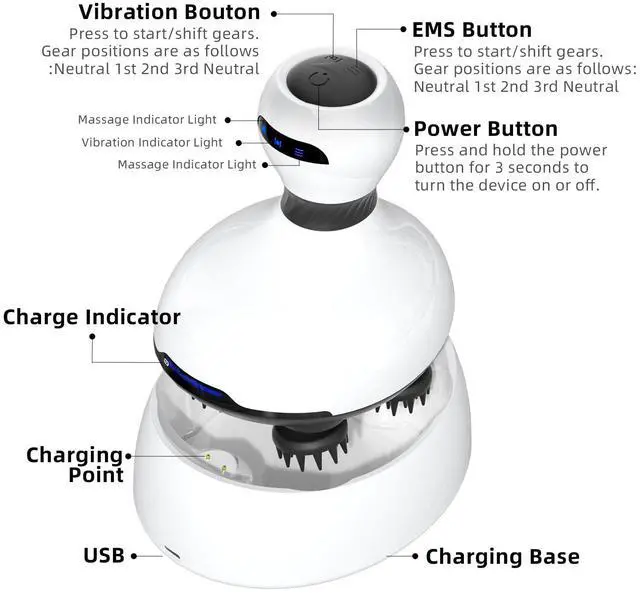 Vibration Bouton
Press to start/shift gears. Gear positions are as follows :Neutral 1st 2nd 3rd Neutral

EMS Button
Press to start/shift gears. Gear positions are as follows: Neutral 1st 2nd 3rd Neutral

Massage Indicator Light
Vibration Indicator Light
Massage Indicator Light

Power Button
Press and hold the power button for 3 seconds to turn the device on or off.

Charge Indicator

Charging Point

USB

Charging Base