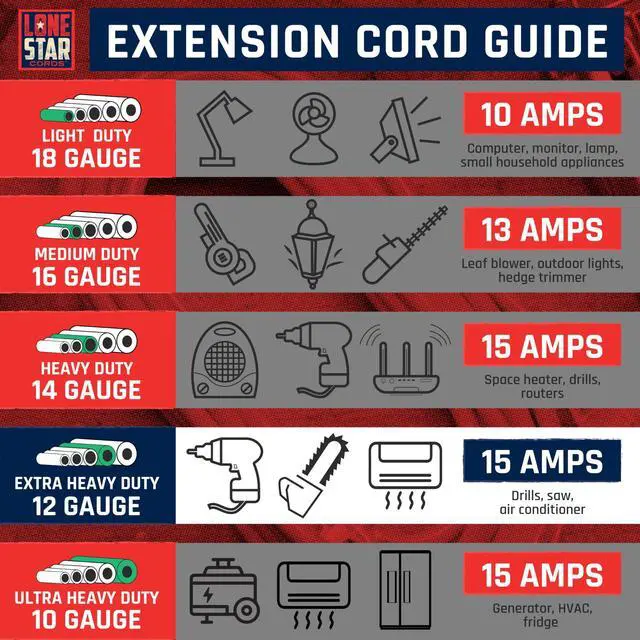 LONE STAR CORDS

EXTENSION CORD GUIDE

LIGHT DUTY
18 GAUGE

10 AMPS
Computer, monitor, lamp, small household appliances

MEDIUM DUTY
16 GAUGE

13 AMPS
Leaf blower, outdoor lights, hedge trimmer

HEAVY DUTY
14 GAUGE

15 AMPS
Space heater, drills, routers

EXTRA HEAVY DUTY
12 GAUGE

15 AMPS
Drills, saw, air conditioner

ULTRA HEAVY DUTY
10 GAUGE

15 AMPS
Generator, HVAC, fridge