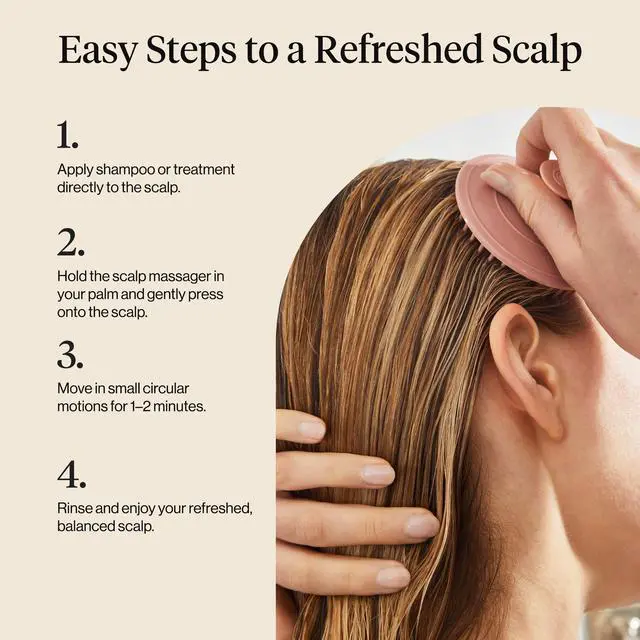 Easy Steps to a Refreshed Scalp

1.

Apply shampoo or treatment directly to the scalp.

2.

Hold the scalp massager in your palm and gently press onto the scalp.

3.

Move in small circular motions for 1–2 minutes.

4.

Rinse and enjoy your refreshed, balanced scalp.