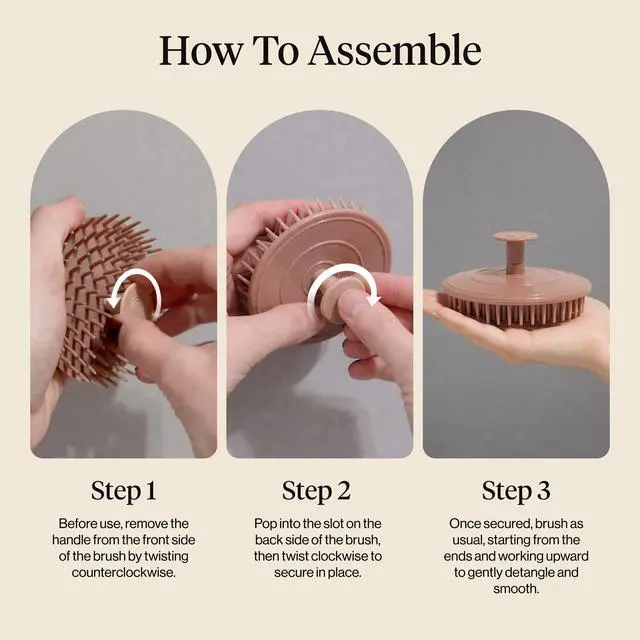 How To Assemble

Step 1

Before use, remove the handle from the front side of the brush by twisting counterclockwise.

Step 2

Pop into the slot on the back side of the brush, then twist clockwise to secure in place.

Step 3

Once secured, brush as usual, starting from the ends and working upward to gently detangle and smooth.