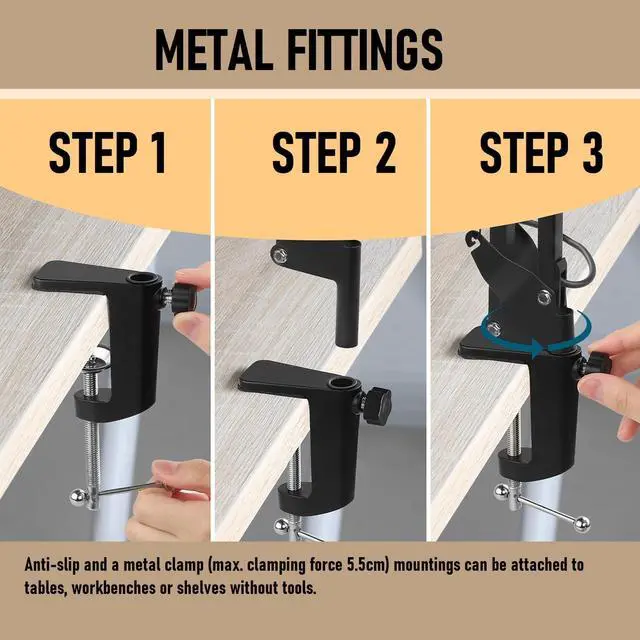 METAL FITTINGS

STEP 1

STEP 2

STEP 3

Anti-slip and a metal clamp (max. clamping force 5.5cm) mountings can be attached to tables, workbenches or shelves without tools.