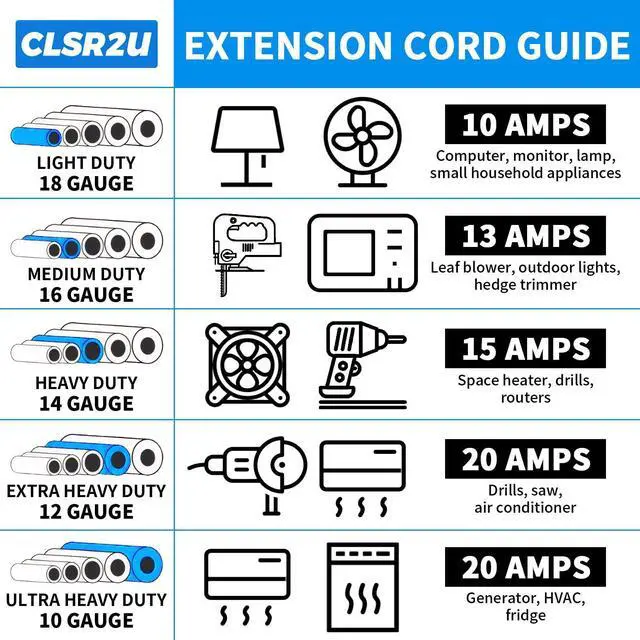 CLSR2U

EXTENSION CORD GUIDE

LIGHT DUTY
18 GAUGE

10 AMPS
Computer, monitor, lamp, small household appliances

MEDIUM DUTY
16 GAUGE

13 AMPS
Leaf blower, outdoor lights, hedge trimmer

HEAVY DUTY
14 GAUGE

15 AMPS
Space heater, drills, routers

EXTRA HEAVY DUTY
12 GAUGE

20 AMPS
Drills, saw, air conditioner

ULTRA HEAVY DUTY
10 GAUGE

20 AMPS
Generator, HVAC, fridge