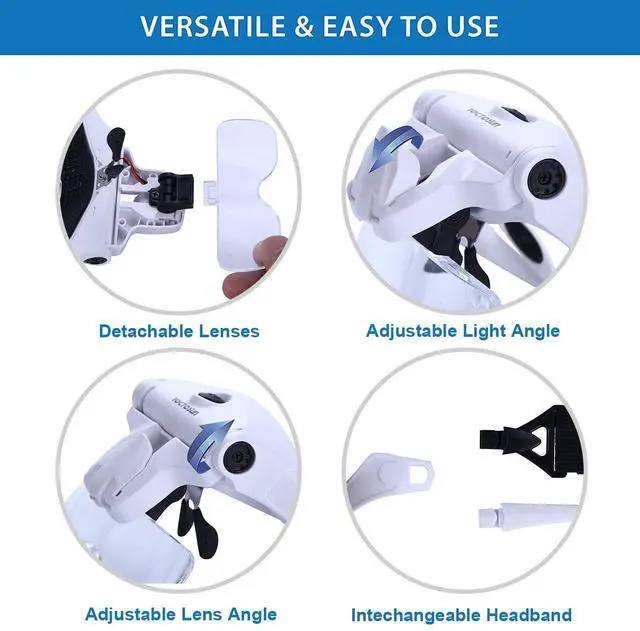 VERSATILE & EASY TO USE

Detachable Lenses

Adjustable Light Angle

Adjustable Lens Angle

Intechangeable Headband