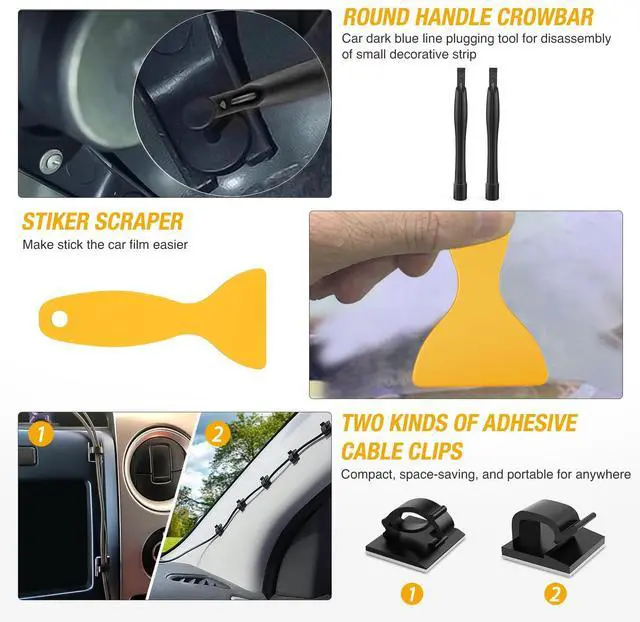 ROUND HANDLE CROWBAR
Car dark blue line plugging tool for disassembly of small decorative strip

STIKER SCRAPER
Make stick the car film easier

1

2

TWO KINDS OF ADHESIVE CABLE CLIPS
Compact, space-saving, and portable for anywhere

1

2