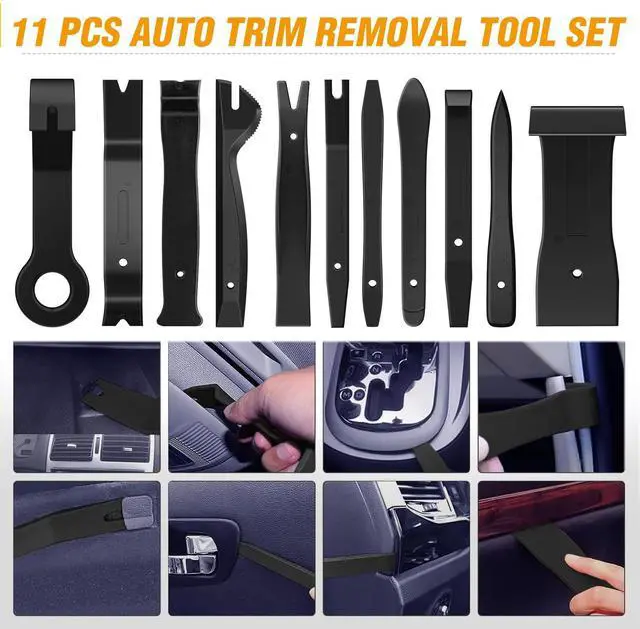 11 PCS AUTO TRIM REMOVAL TOOL SET