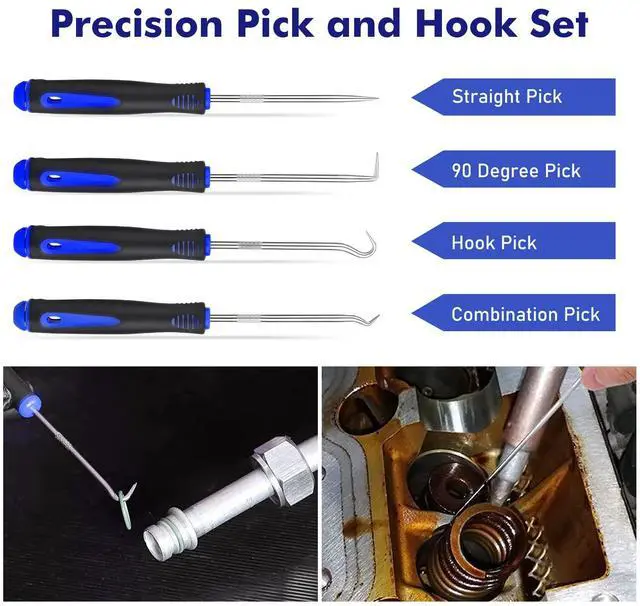 Precision Pick and Hook Set

Straight Pick

90 Degree Pick

Hook Pick

Combination Pick