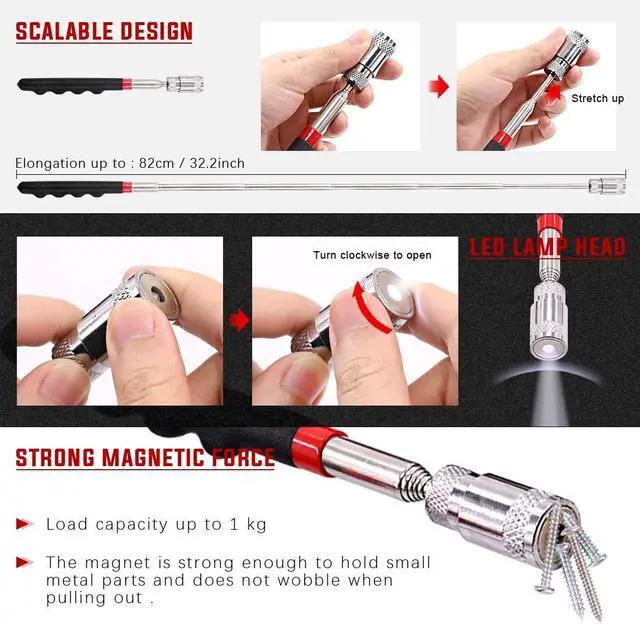 SCALABLE DESIGN

Stretch up

Elongation up to : 82cm / 32.2inch

Turn clockwise to open

LED LAMP HEAD

STRONG MAGNETIC FORCE

Load capacity up to 1 kg

The magnet is strong enough to hold small metal parts and does not wobble when pulling out .