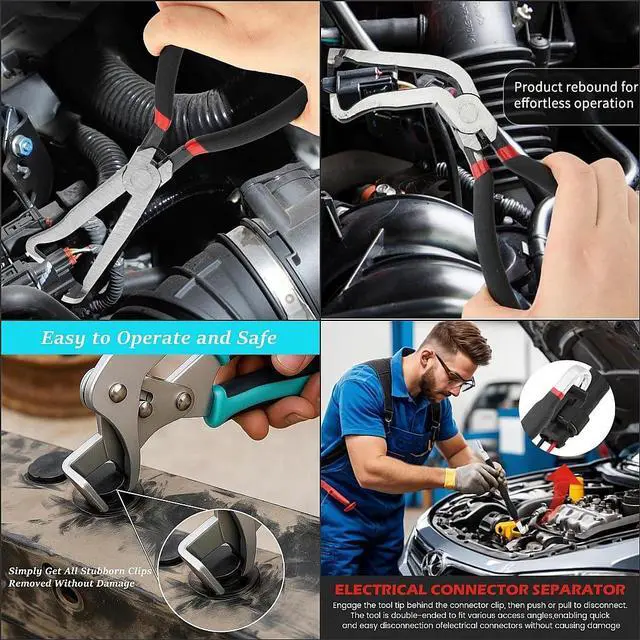 Product rebound for effortless operation

Easy to Operate and Safe

Simply Get All Stubborn Clips Removed Without Damage

ELECTRICAL CONNECTOR SEPARATOR

Engage the tool tip behind the connector clip, then push or pull to disconnect. The tool is double-ended to fit various access angles,enabling quick and easy disconnection ofelectrical connectors without causing damage