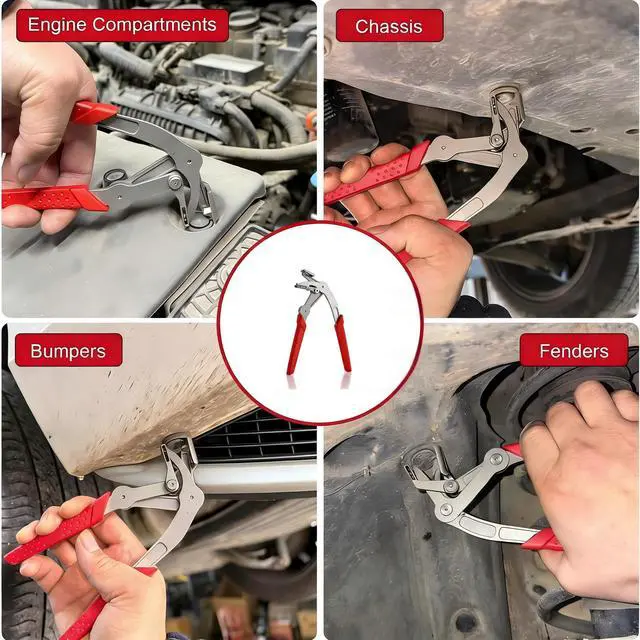 Engine Compartments

Chassis

Bumpers

Fenders