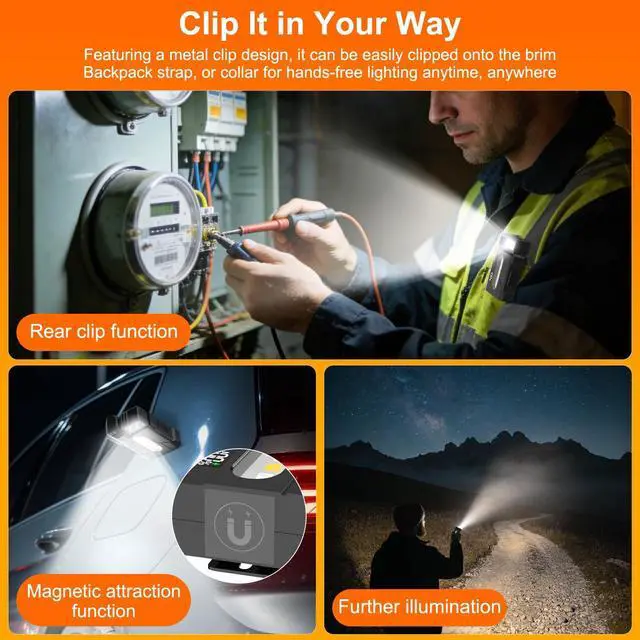 Clip It in Your Way

Featuring a metal clip design, it can be easily clipped onto the brim Backpack strap, or collar for hands-free lighting anytime, anywhere

Rear clip function

Magnetic attraction function

Further illumination