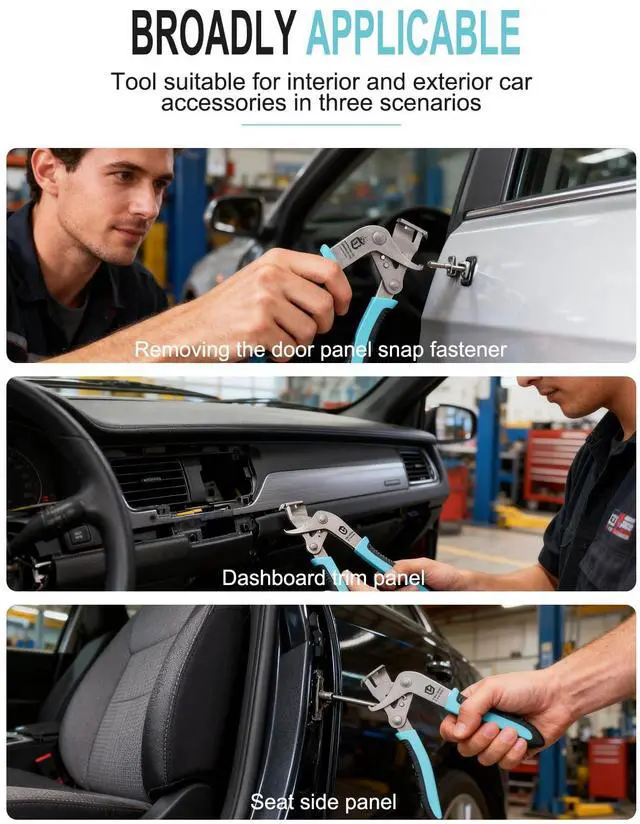 BROADLY APPLICABLE

Tool suitable for interior and exterior car accessories in three scenarios

Removing the door panel snap fastener

Dashboard trim panel

Seat side panel