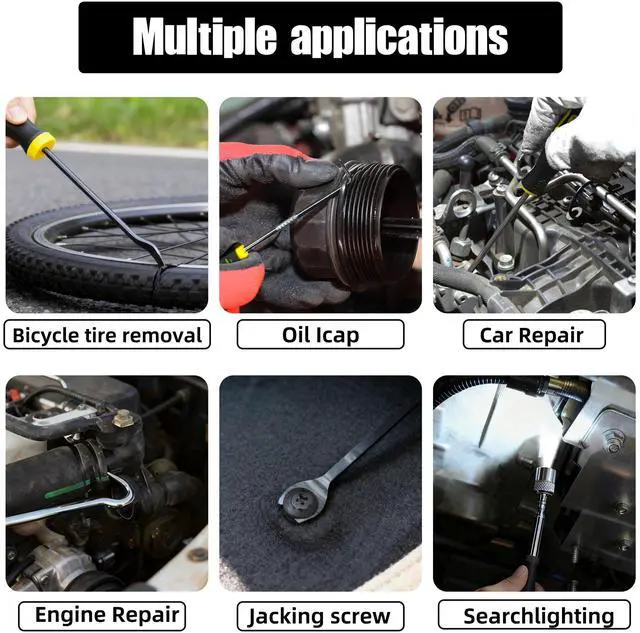 Multiple applications

Bicycle tire removal

Oil Icap

Car Repair

Engine Repair

Jacking screw

Searchlighting