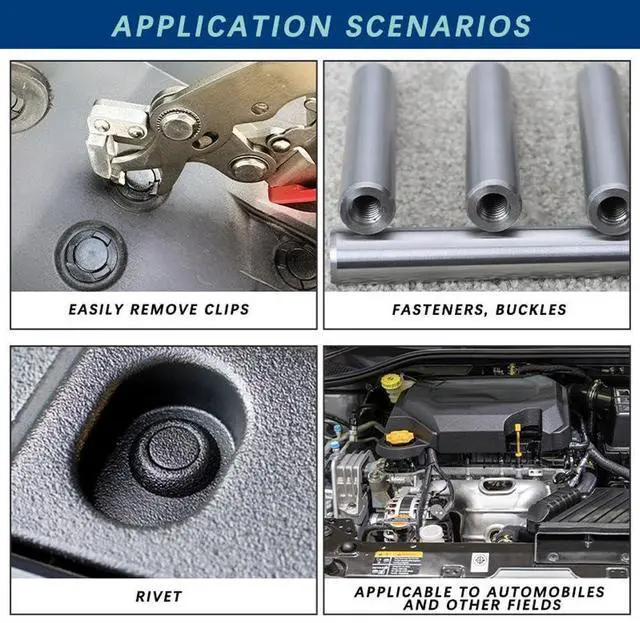 APPLICATION SCENARIOS

EASILY REMOVE CLIPS

FASTENERS, BUCKLES

RIVET

APPLICABLE TO AUTOMOBILES AND OTHER FIELDS