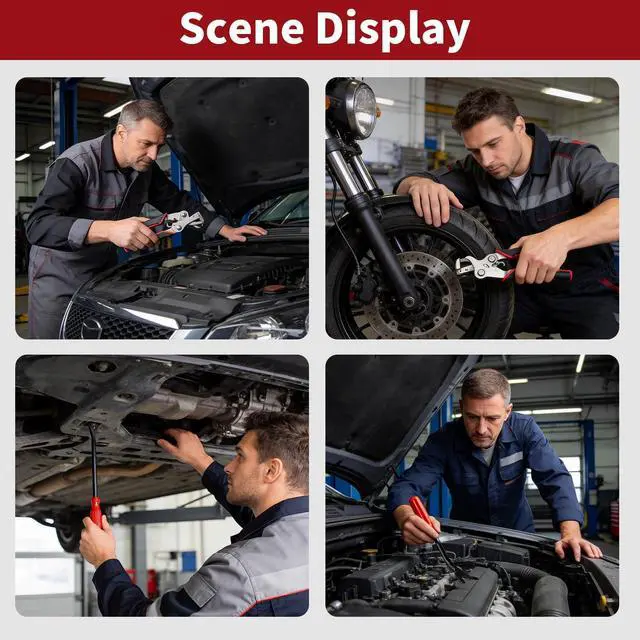 Scene Display