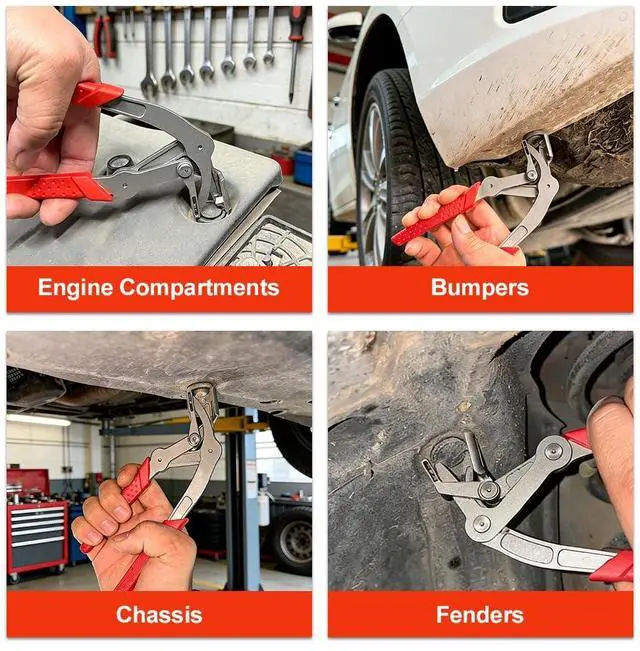 Engine Compartments

Bumpers

Chassis

Fenders