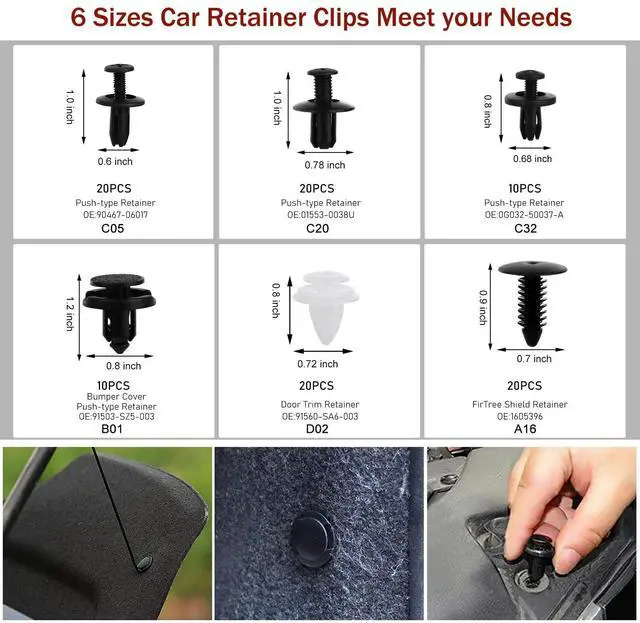 6 Sizes Car Retainer Clips Meet your Needs

1.0 inch
0.6 inch
20PCS
Push-type Retainer
OE:90467-06017
C05

1.0 inch
0.78 inch
20PCS
Push-type Retainer
OE:01553-0038U
C20

0.8 inch
0.68 inch
10PCS
Push-type Retainer
OE:0G032-50037-A
C32

1.2 inch
0.8 inch
10PCS
Bumper Cover
Push-type Retainer
OE:91503-SZ5-003
B01

0.8 inch
0.72 inch
20PCS
Door Trim Retainer
OE:91560-SA6-003
D02

0.9 inch
0.7 inch
20PCS
FirTree Shield Retainer
OE:1605396
A16