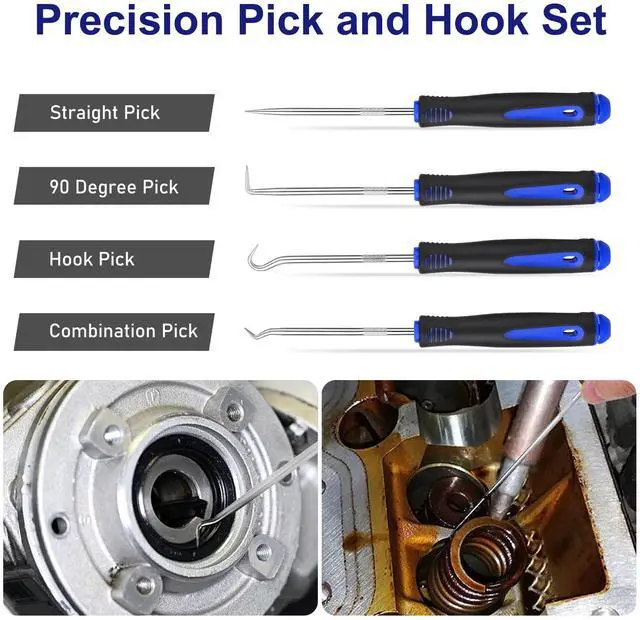 Precision Pick and Hook Set

Straight Pick

90 Degree Pick

Hook Pick

Combination Pick