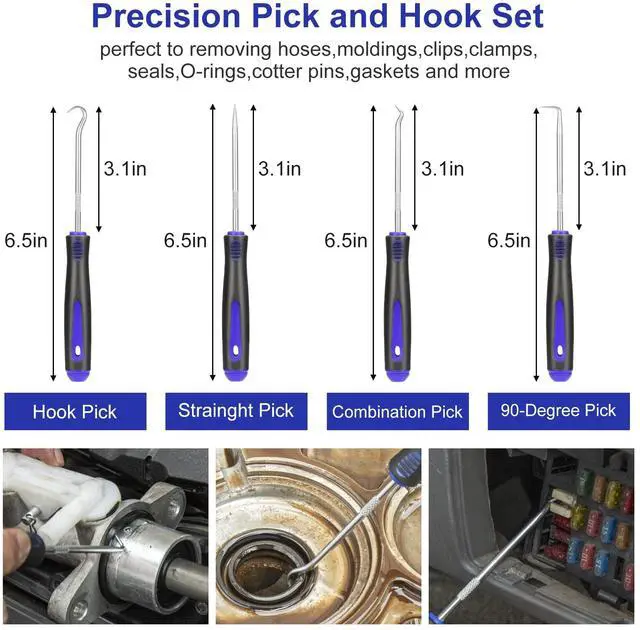 Precision Pick and Hook Set

perfect to removing hoses,moldings,clips,clamps, seals,O-rings,cotter pins,gaskets and more

3.1in
6.5in
Hook Pick

3.1in
6.5in
Strainght Pick

3.1in
6.5in
Combination Pick

3.1in
6.5in
90-Degree Pick